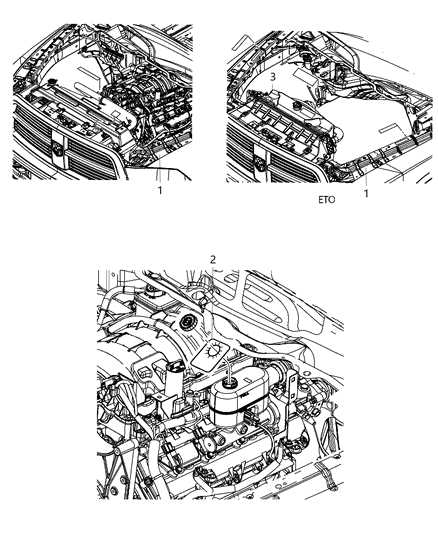 1

3

ETO 1

2