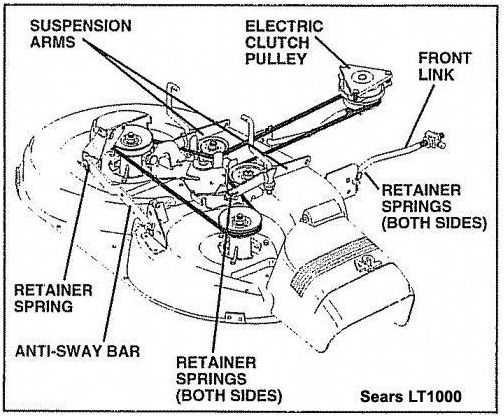 SUSPENSION ARMS

ELECTRIC CLUTCH PULLEY

FRONT LINK

RETAINER SPRINGS (BOTH SIDES)

RETAINER SPRING

ANTI-SWAY BAR

RETAINER SPRINGS (BOTH SIDES)

Sears LT1000