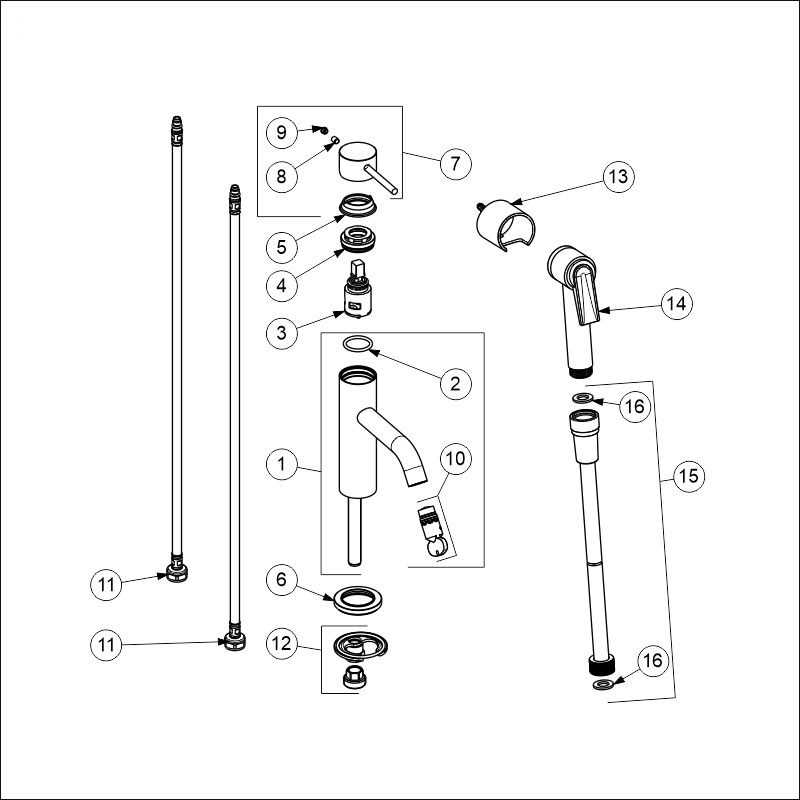 9
8
7
13
5
4
14
3
2
16
1
10
15
11
6
11
12
16