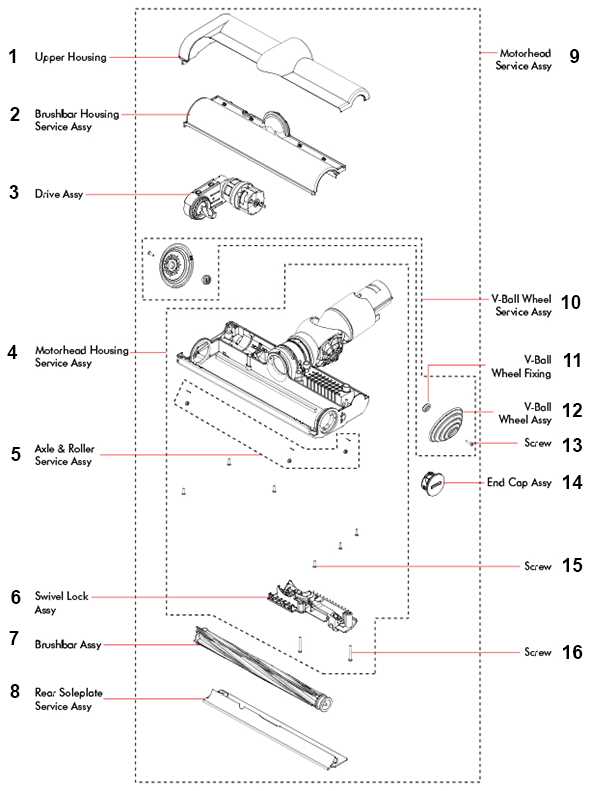 1 Upper Housing

2 Brushbar Housing Service Assy

3 Drive Assy

4 Motorhead Housing Service Assy

5 Axle & Roller Service Assy

6 Swivel Lock Assy

7 Brushbar Assy

8 Rear Soleplate Service Assy

Motorhead Service Assy 9

V-Ball Wheel Service Assy 10

V-Ball Wheel Fixing 11

V-Ball Wheel Assy 12

Screw 13

End Cap Assy 14

Screw 15

Screw 16